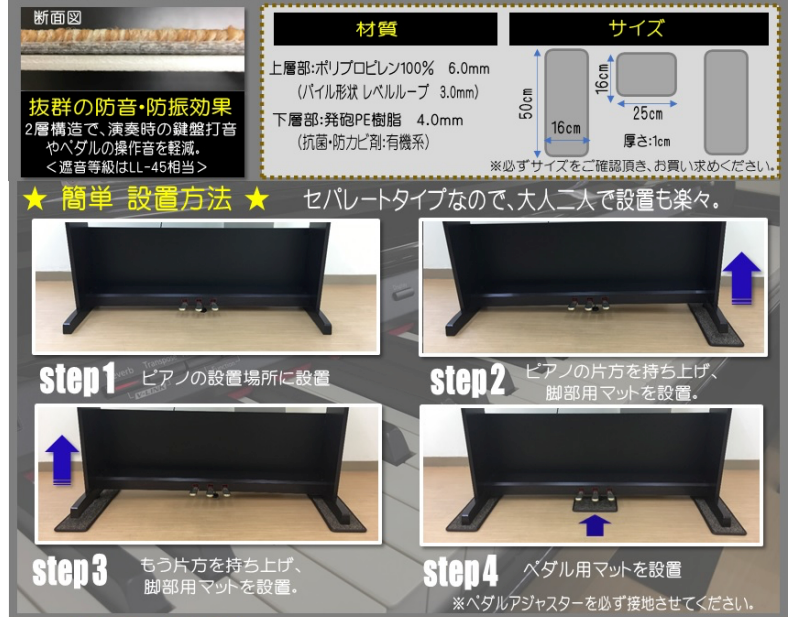 断面図

抜群の防音・防振効果
2層構造で、演奏時の鍵盤打音やペダルの操作音を軽減。
＜遮音等級はLL-45相当＞

材質

上層部:ポリプロピレン100%　6.0mm
（パイル形状 レベルループ　3.0mm）

下層部:発砲PE樹脂　4.0mm
（抗菌・防カビ剤:有機系）

サイズ

50cm

16cm

16cm

25cm

厚さ:1cm

※必ずサイズをご確認頂き、お買い求めください。

★ 簡単 設置方法 ★　セパレートタイプなので、大人二人で設置も楽々。

step1　ピアノの設置場所に設置

step2　ピアノの片方を持ち上げ、脚部用マットを設置。

step3　もう片方を持ち上げ、脚部用マットを設置。

step4　ペダル用マットを設置

※ペダルアジャスターを必ず接地させてください。